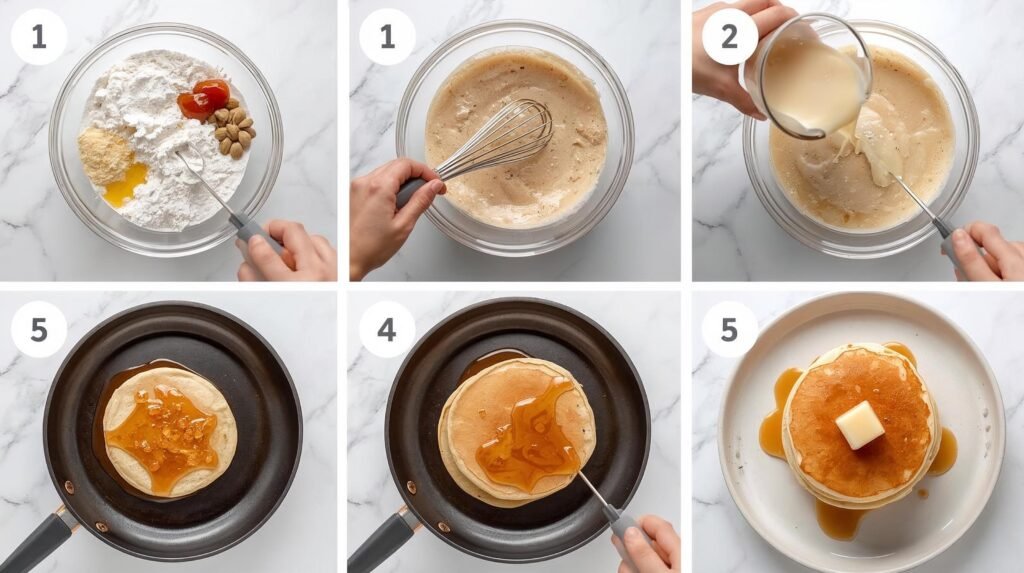 1

1

2

5

4

5