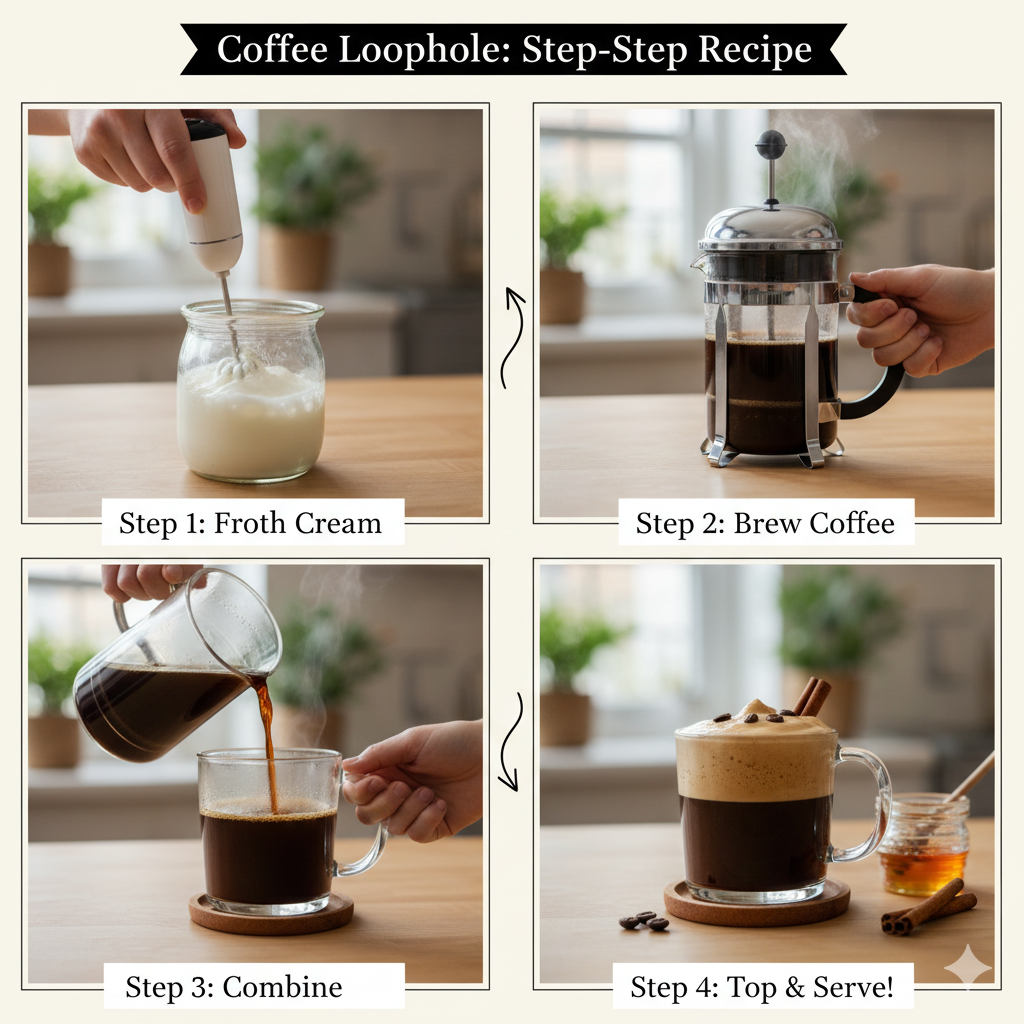 Coffee Loophole: Step-Step Recipe

Step 1: Froth Cream

Step 2: Brew Coffee

Step 3: Combine

Step 4: Top & Serve!